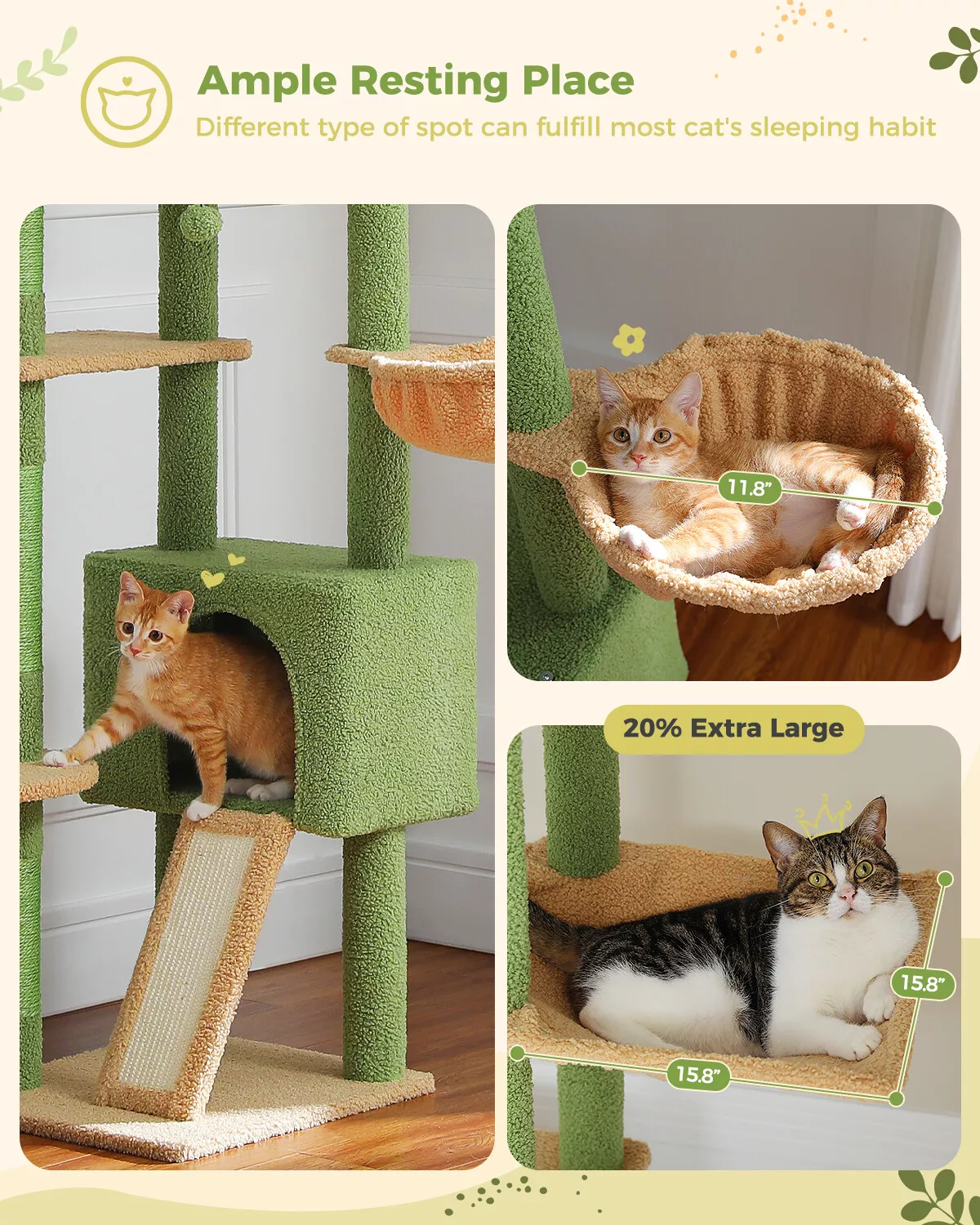 Ample Resting Place

Different type of spot can fulfill most cat's sleeping habit

11.8"

20% Extra Large

15.8"

15.8"