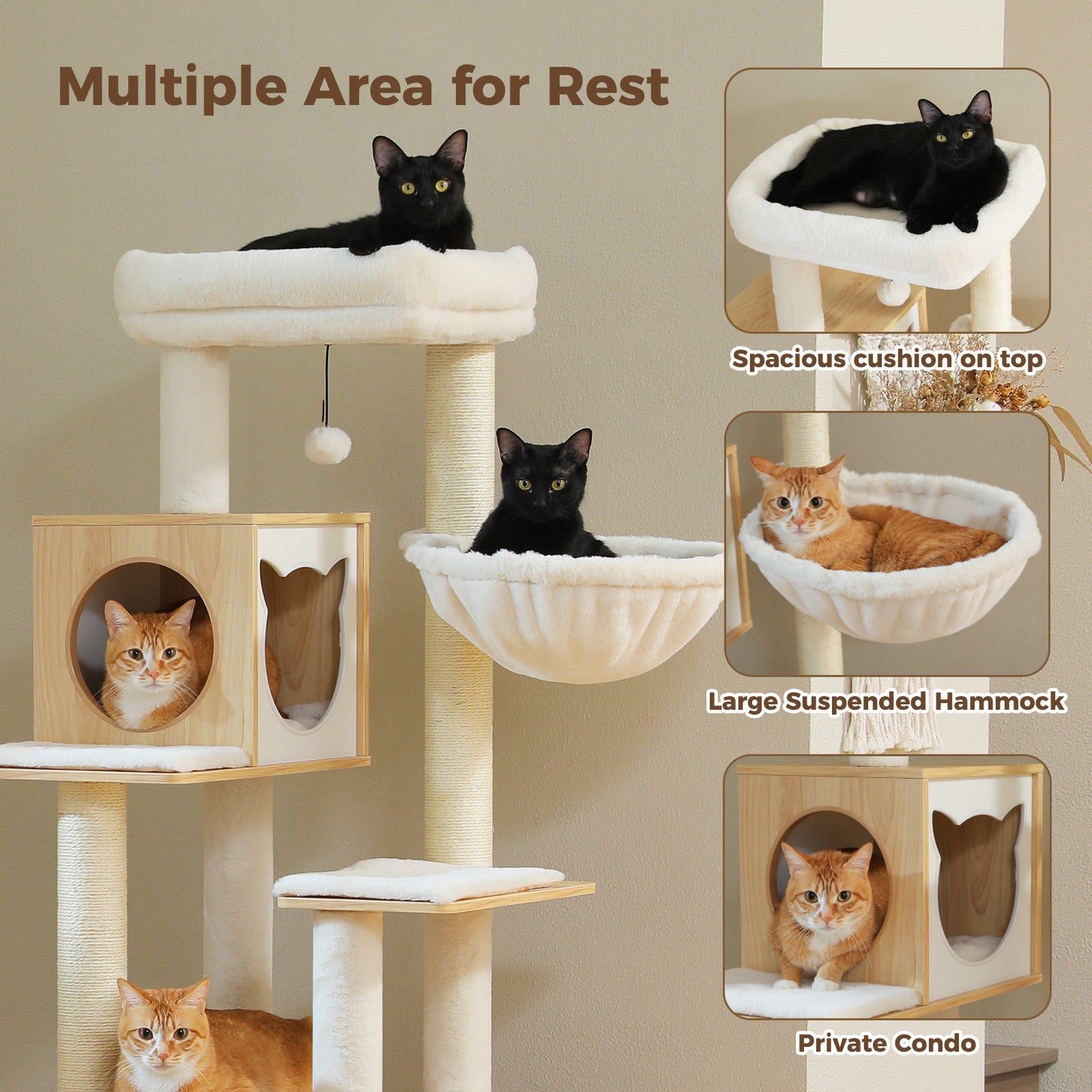 Multiple Area for Rest

Spacious cushion on top

Large Suspended Hammock

Private Condo