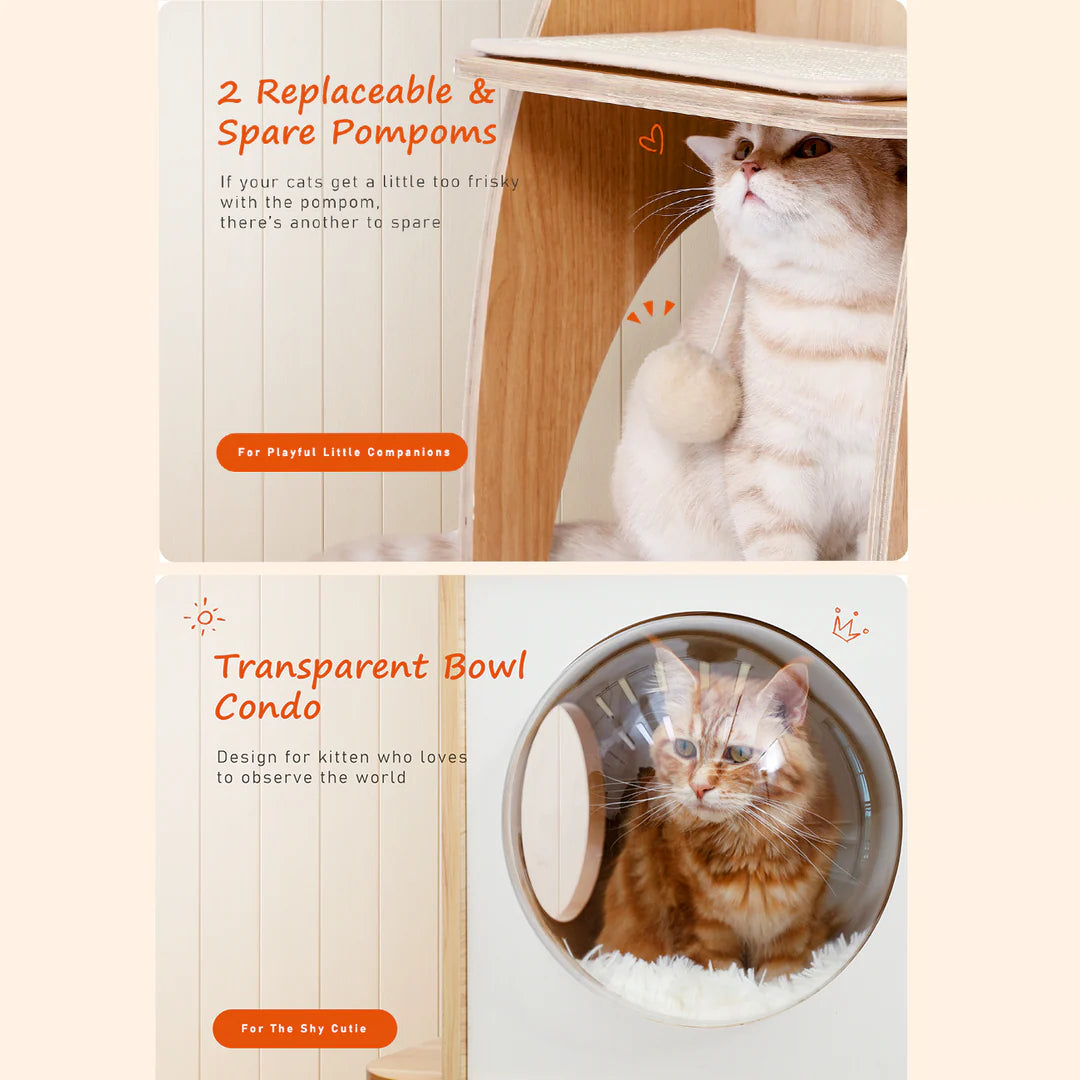 2 Replaceable & Spare Pompoms

If your cats get a little too frisky with the pompom, there's another to spare

For Playful Little Companions

Transparent Bowl Condo

Design for kitten who loves to observe the world

For The Shy Cutie