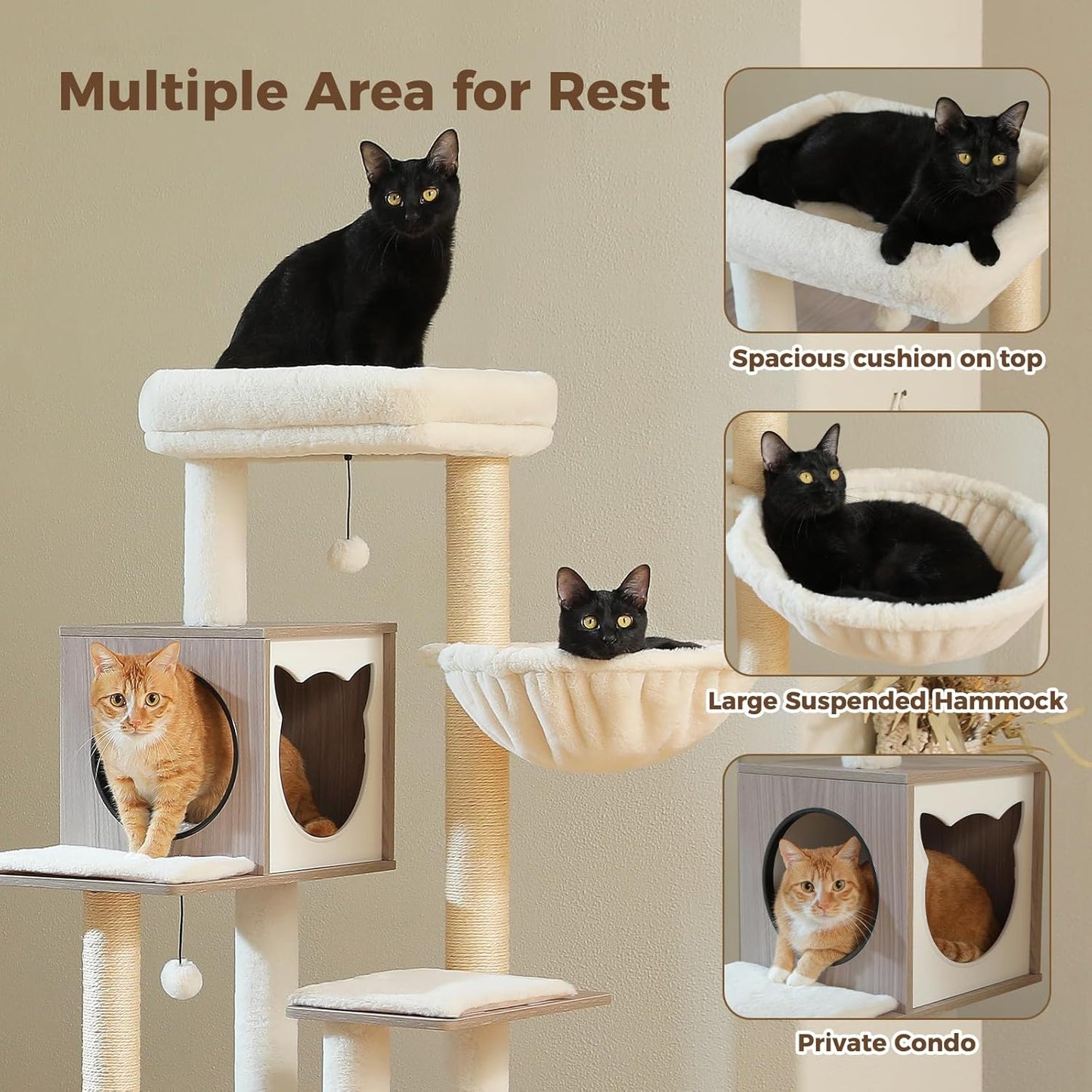 Multiple Area for Rest

Spacious cushion on top

Large Suspended Hammock

Private Condo