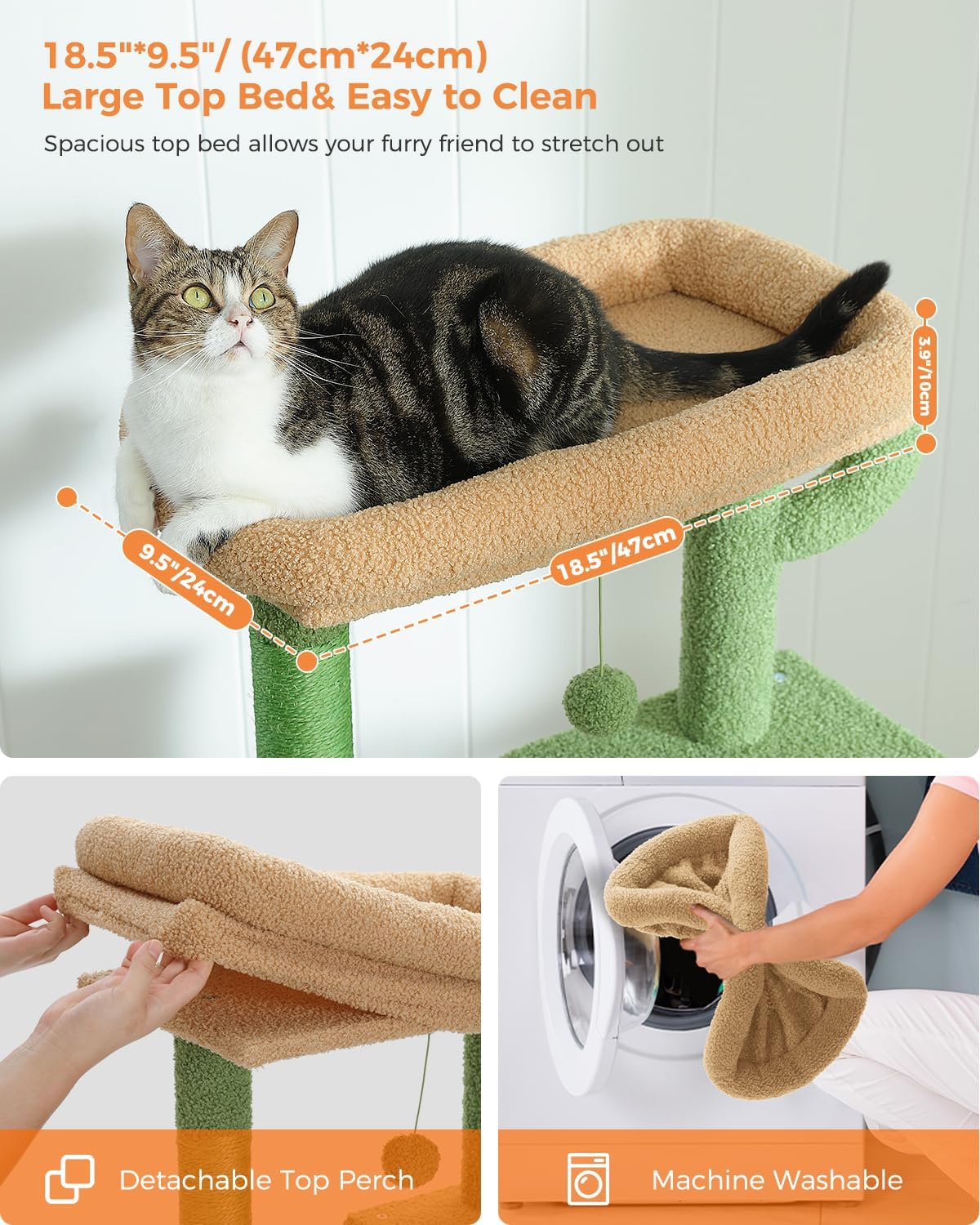 18.5"*9.5"/ (47cm*24cm)
Large Top Bed& Easy to Clean

Spacious top bed allows your furry friend to stretch out

3.9"/10cm

9.5"/24cm

18.5"/47cm

Detachable Top Perch

Machine Washable