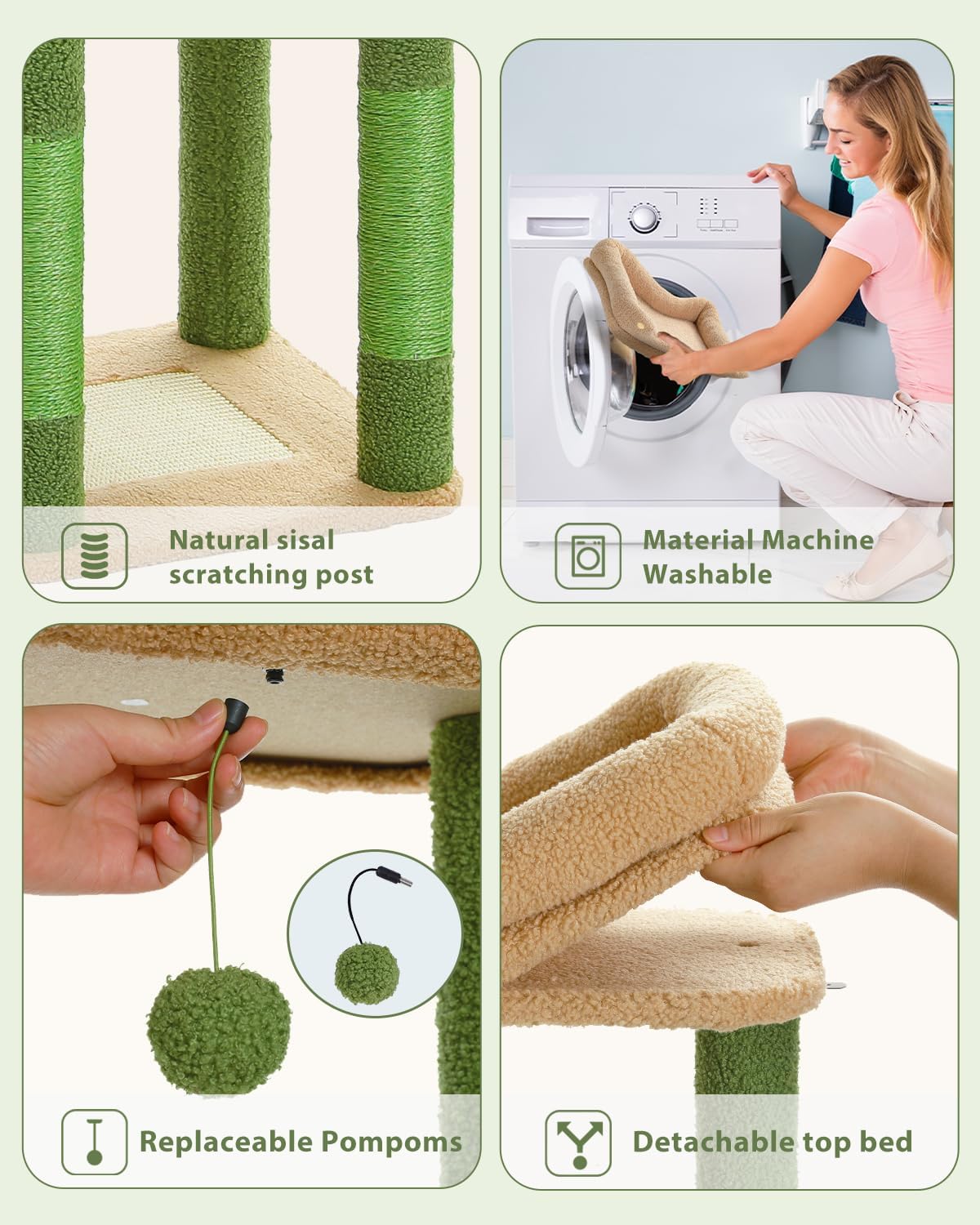 Natural sisal scratching post

Material Machine Washable

Replaceable Pompoms

Detachable top bed