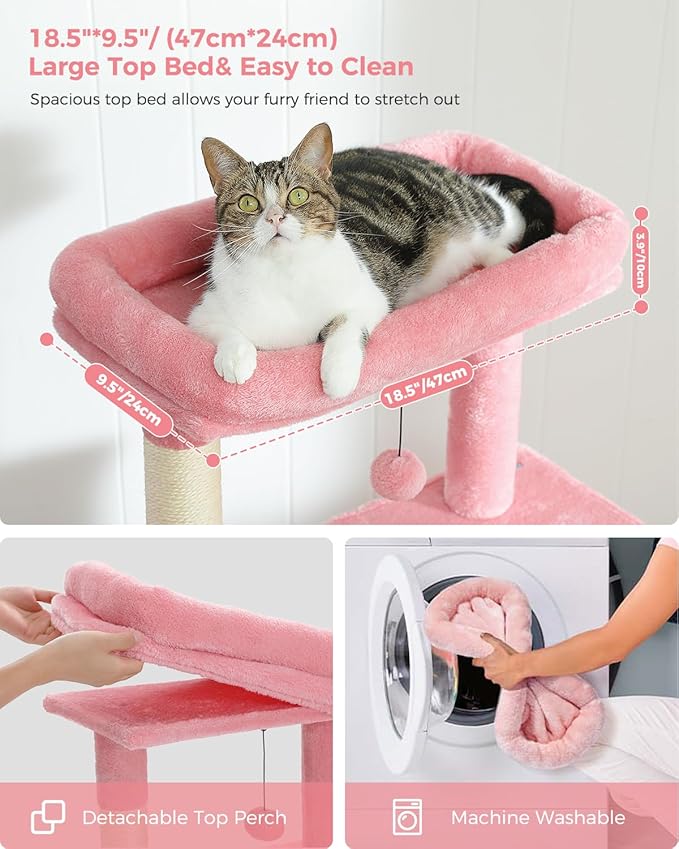 18.5"*9.5"/ (47cm*24cm)
Large Top Bed& Easy to Clean

Spacious top bed allows your furry friend to stretch out

3.9"/10cm

9.5"/24cm

18.5"/47cm

Detachable Top Perch

Machine Washable