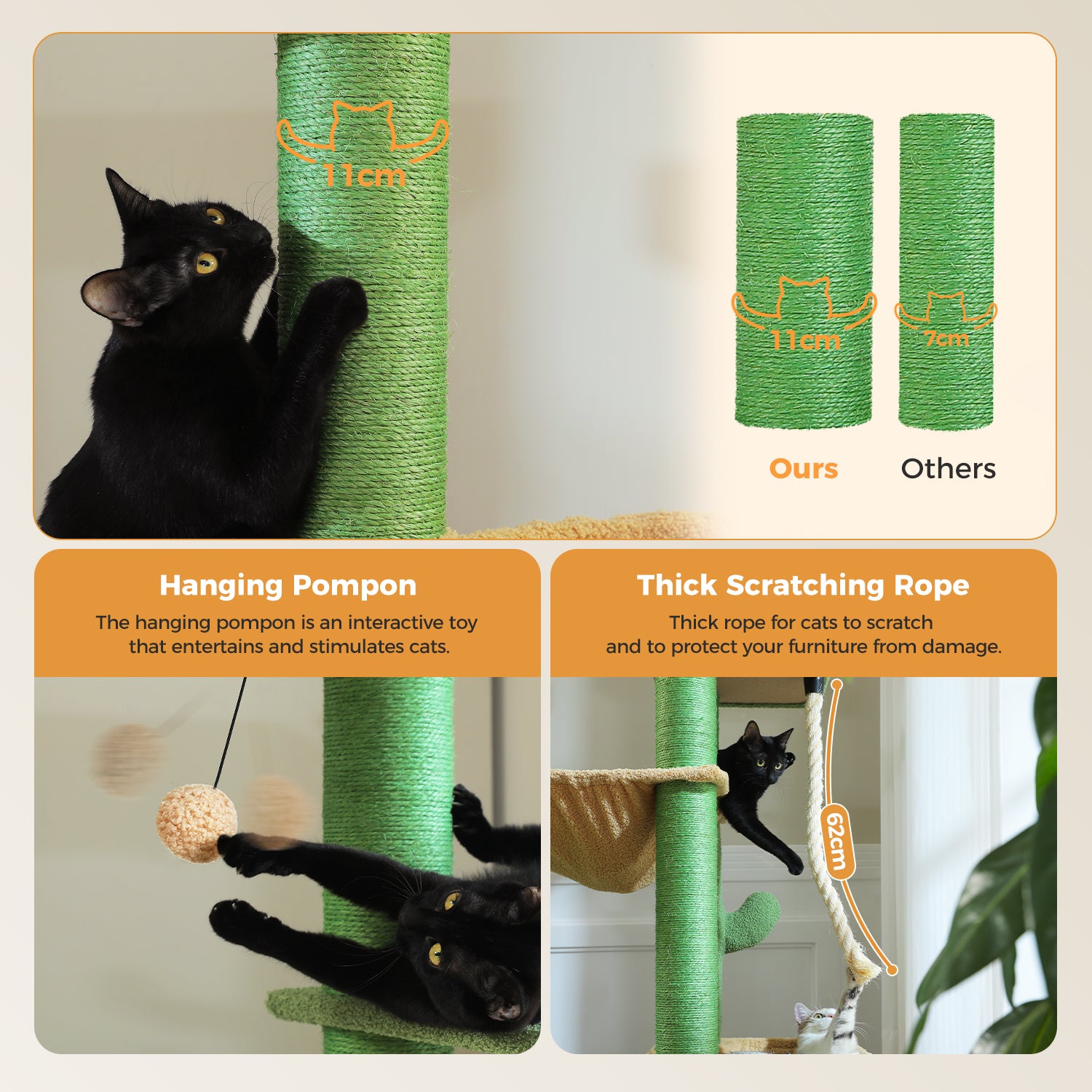 11cm

11cm

7cm

Ours

Others

Hanging Pompon

The hanging pompon is an interactive toy that entertains and stimulates cats.

Thick Scratching Rope

Thick rope for cats to scratch and to protect your furniture from damage.

62cm