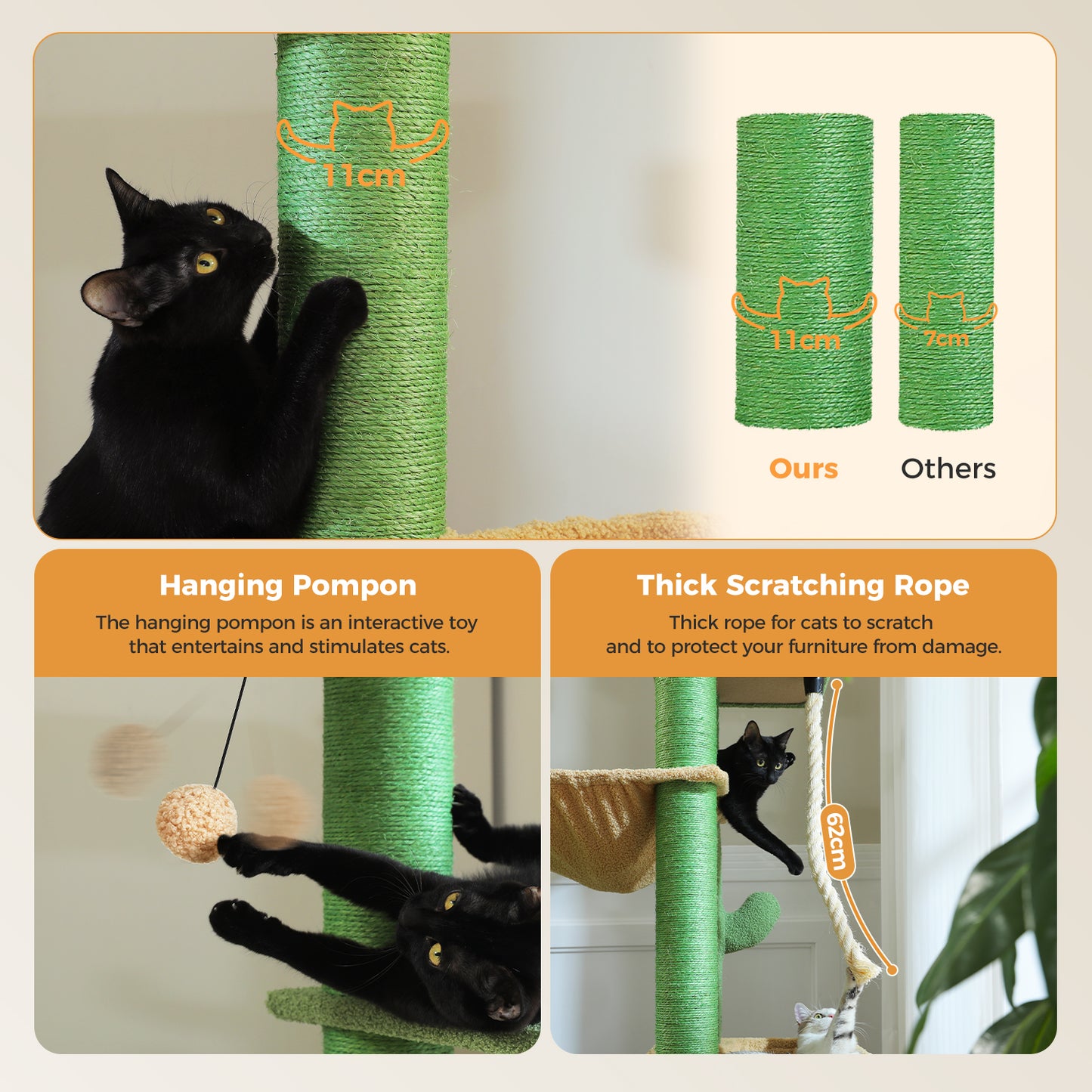 11cm

11cm

7cm

Ours

Others

Hanging Pompon

The hanging pompon is an interactive toy that entertains and stimulates cats.

Thick Scratching Rope

Thick rope for cats to scratch and to protect your furniture from damage.

62cm