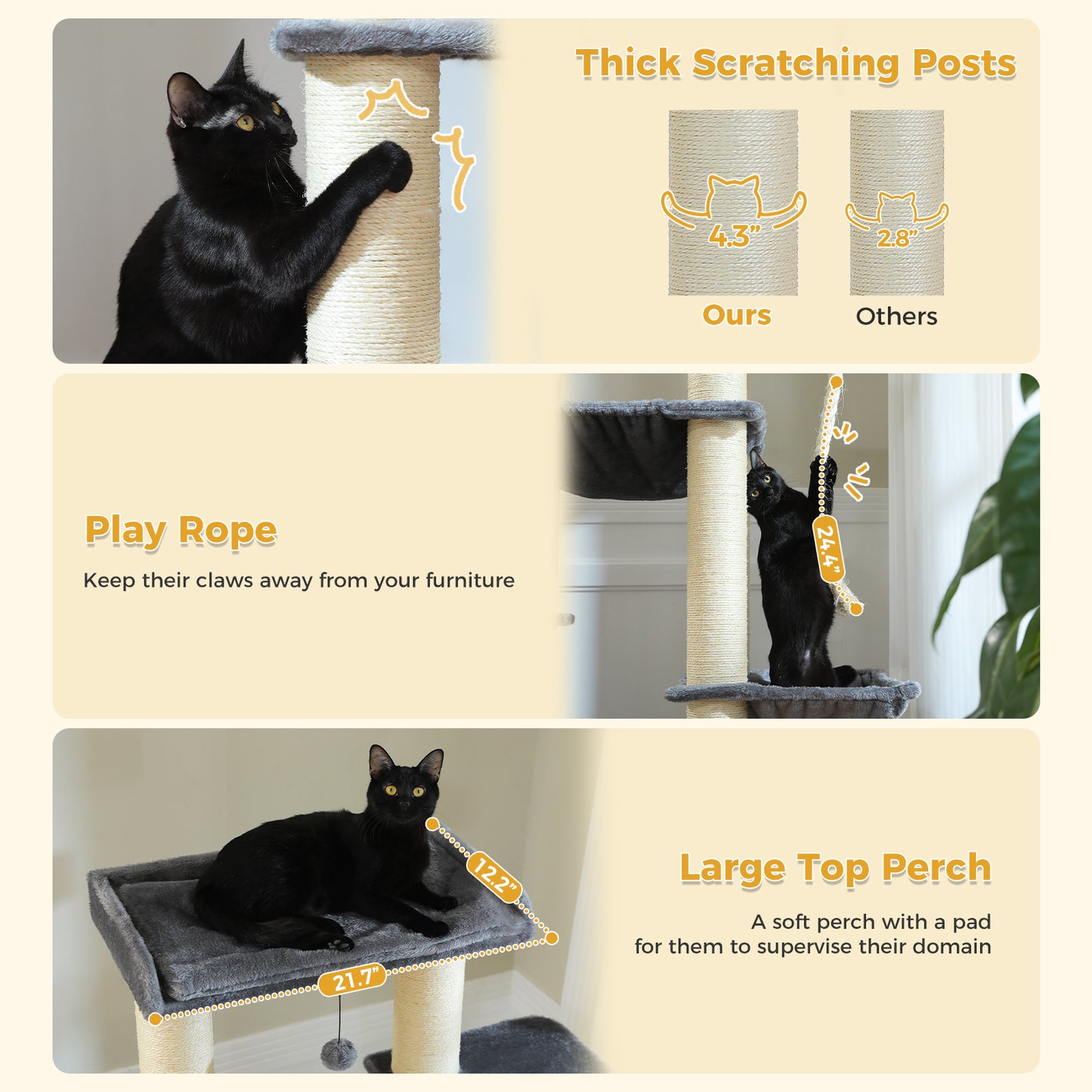 Thick Scratching Posts

4.3"
2.8"
Ours
Others

Play Rope
Keep their claws away from your furniture

24.4"

12.2"
21.7"

Large Top Perch
A soft perch with a pad for them to supervise their domain