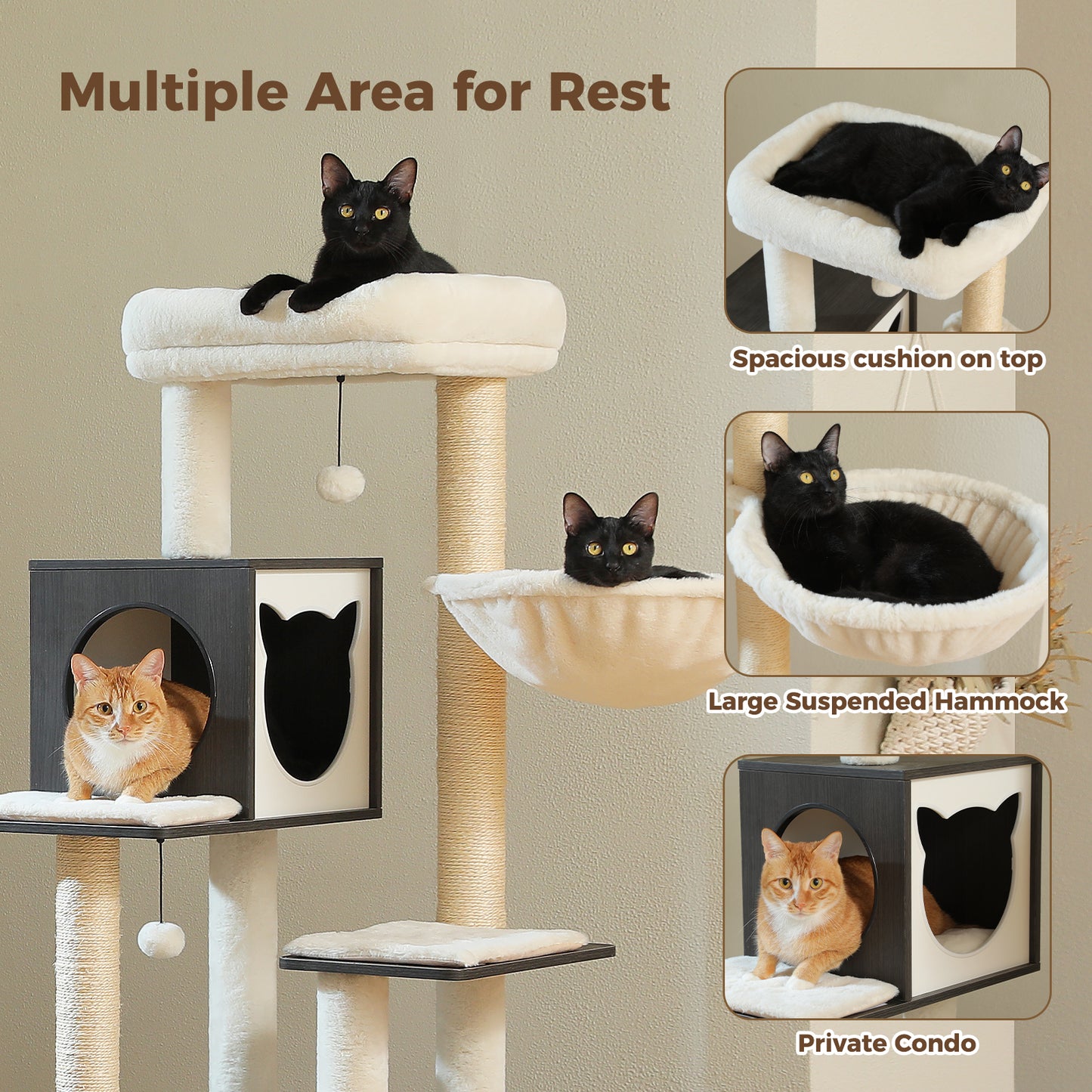 Multiple Area for Rest

Spacious cushion on top

Large Suspended Hammock

Private Condo