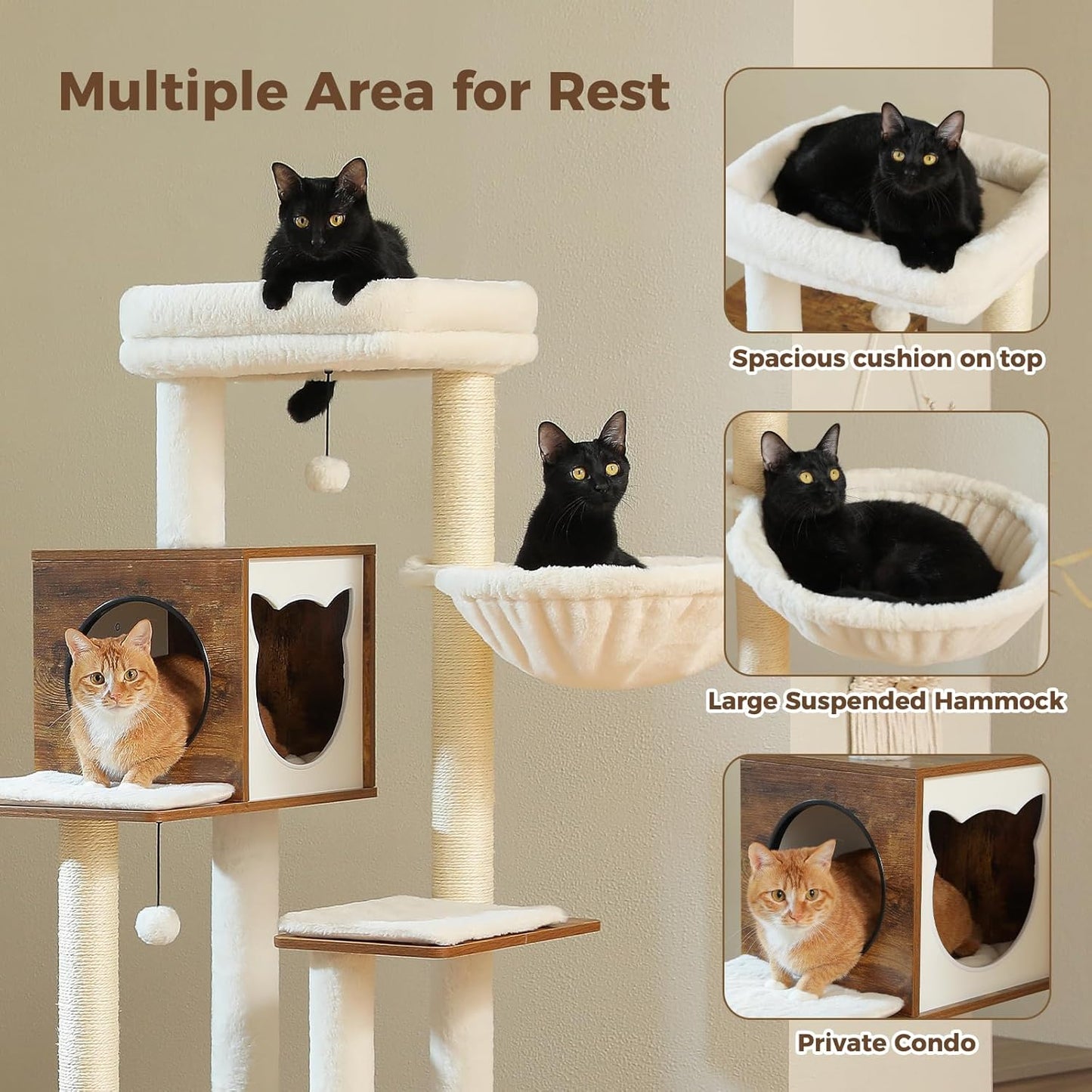 Multiple Area for Rest

Spacious cushion on top

Large Suspended Hammock

Private Condo